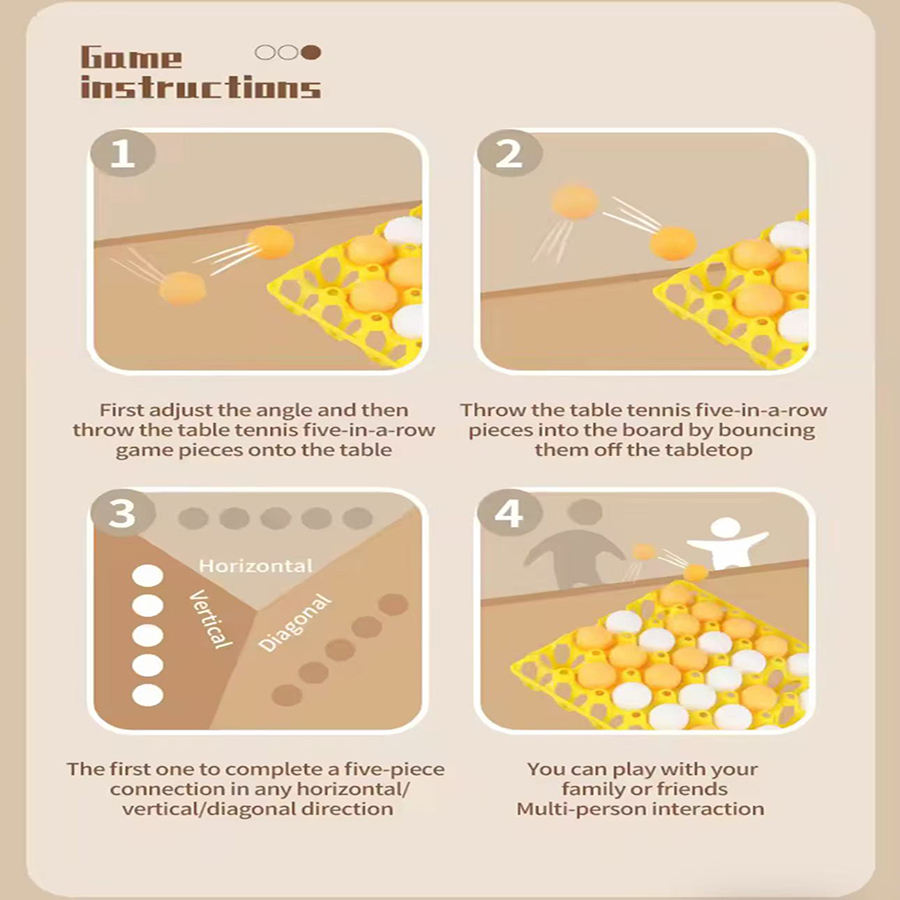 Game instructions

1

First adjust the angle and then throw the table tennis five-in-a-row game pieces onto the table

2

Throw the table tennis five-in-a-row pieces into the board by bouncing them off the tabletop

3

Horizontal

Vertical

Diagonal

The first one to complete a five-piece connection in any horizontal/ vertical/diagonal direction

4

You can play with your family or friends
Multi-person interaction